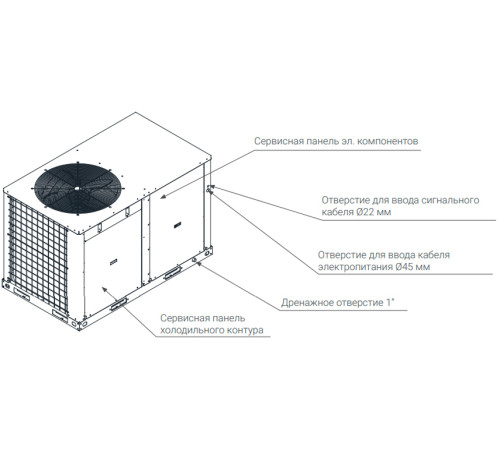 Сервисная панель эл. компонентов

Отверстие для ввода сигнального кабеля Ø22 мм

Отверстие для ввода кабеля электропитания Ø45 мм

Дренажное отверстие 1"

Сервисная панель холодильного контура