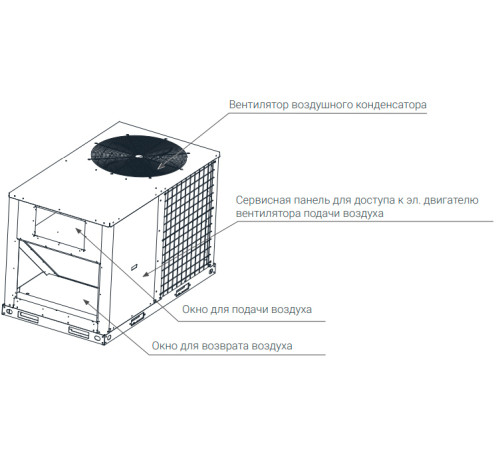 Вентилятор воздушного конденсатора

Сервисная панель для доступа к эл. двигателю вентилятора подачи воздуха

Окно для подачи воздуха

Окно для возврата воздуха