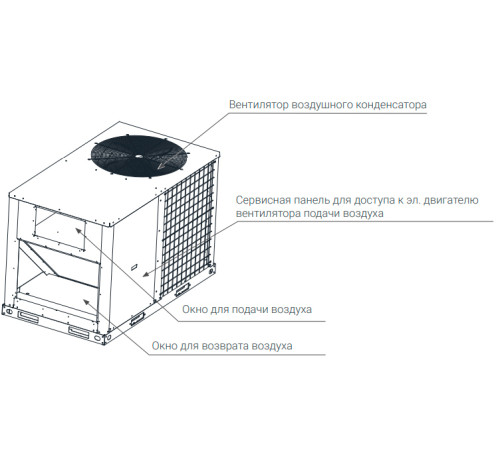 Вентилятор воздушного конденсатора

Сервисная панель для доступа к эл. двигателю вентилятора подачи воздуха

Окно для подачи воздуха

Окно для возврата воздуха