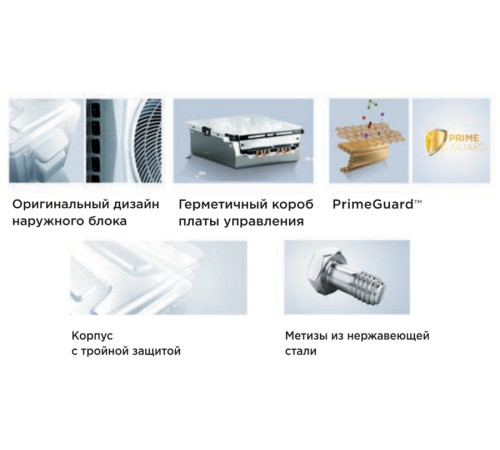 PRIME GUARD

Оригинальный дизайн наружного блока

Герметичный короб платы управления

PrimeGuard™

Корпус с тройной защитой

Метизы из нержавеющей стали